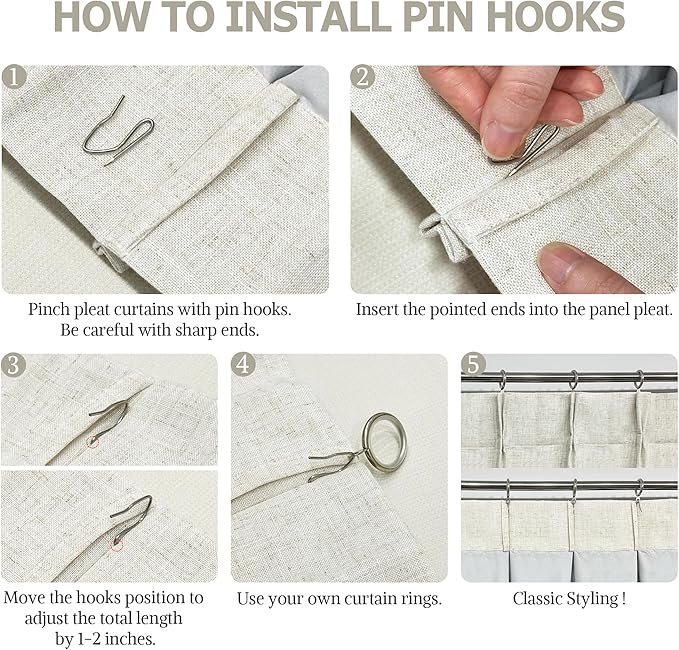 HOW TO INSTALL PIN HOOKS

1

Pinch pleat curtains with pin hooks. Be careful with sharp ends.

2

Insert the pointed ends into the panel pleat.

3

Move the hooks position to adjust the total length by 1-2 inches.

4

Use your own curtain rings.

5

Classic Styling !