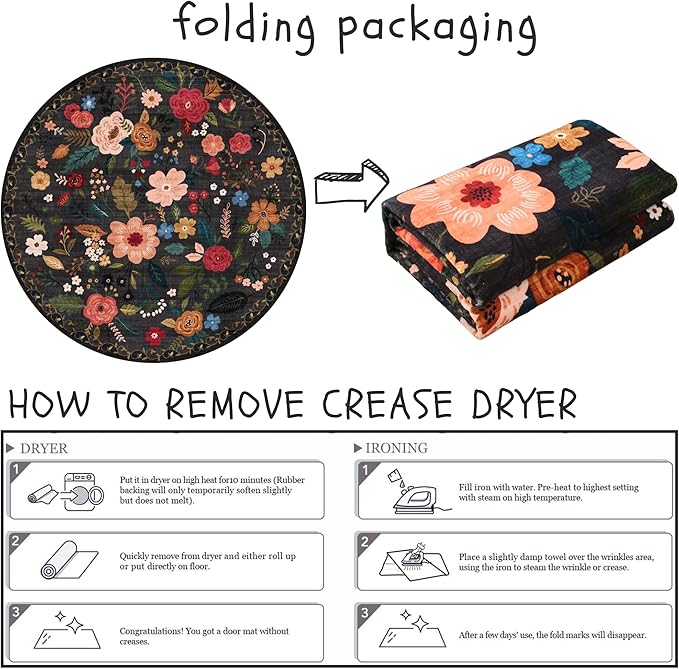 folding packaging

HOW TO REMOVE CREASE DRYER

▶ DRYER

1
Put it in dryer on high heat for10 minutes (Rubber backing will only temporarily soften slightly but does not melt).

2
Quickly remove from dryer and either roll up or put directly on floor.

3
Congratulations! You got a door mat without creases.

▶ IRONING

1
Fill iron with water. Pre-heat to highest setting with steam on high temperature.

2
Place a slightly damp towel over the wrinkles area, using the iron to steam the wrinkle or crease.

3
After a few days' use, the fold marks will disappear.