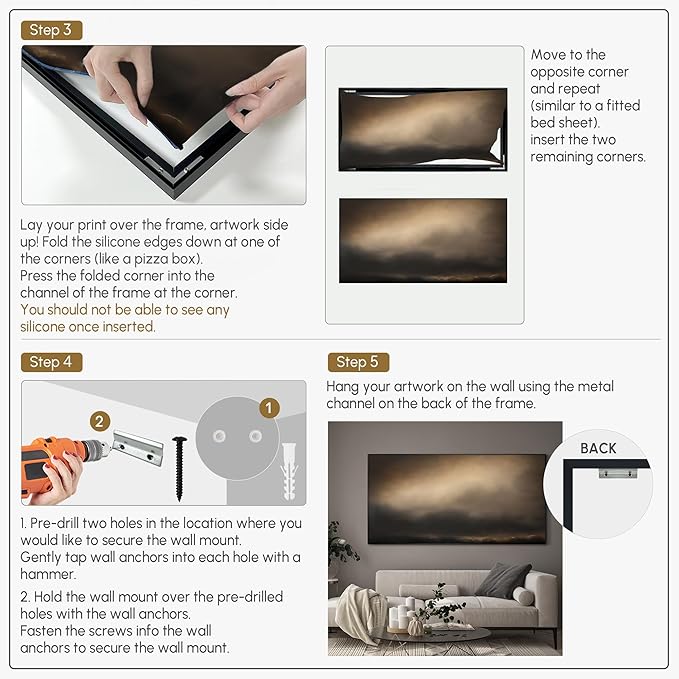 Step 3

Lay your print over the frame, artwork side up! Fold the silicone edges down at one of the corners (like a pizza box).
Press the folded corner into the channel of the frame at the corner.
You should not be able to see any silicone once inserted.

Move to the opposite corner and repeat (similar to a fitted bed sheet).
insert the two remaining corners.

Step 4

2

1

1. Pre-drill two holes in the location where you would like to secure the wall mount.
Gently tap wall anchors into each hole with a hammer.

2. Hold the wall mount over the pre-drilled holes with the wall anchors.
Fasten the screws info the wall anchors to secure the wall mount.

Step 5

Hang your artwork on the wall using the metal channel on the back of the frame.

BACK