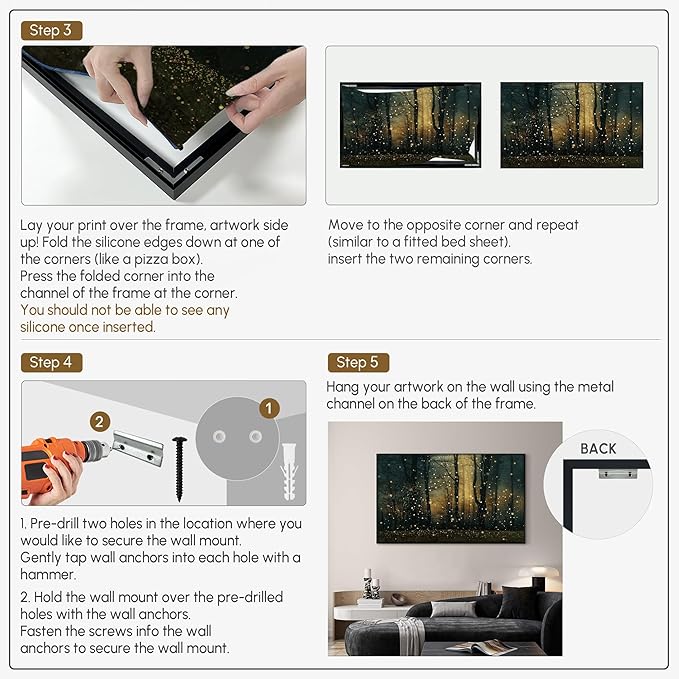 Step 3

Lay your print over the frame, artwork side up! Fold the silicone edges down at one of the corners (like a pizza box).
Press the folded corner into the channel of the frame at the corner.
You should not be able to see any silicone once inserted.

Move to the opposite corner and repeat (similar to a fitted bed sheet).
insert the two remaining corners.

Step 4

2

1

1. Pre-drill two holes in the location where you would like to secure the wall mount.
Gently tap wall anchors into each hole with a hammer.

2. Hold the wall mount over the pre-drilled holes with the wall anchors.
Fasten the screws info the wall anchors to secure the wall mount.

Step 5

Hang your artwork on the wall using the metal channel on the back of the frame.

BACK