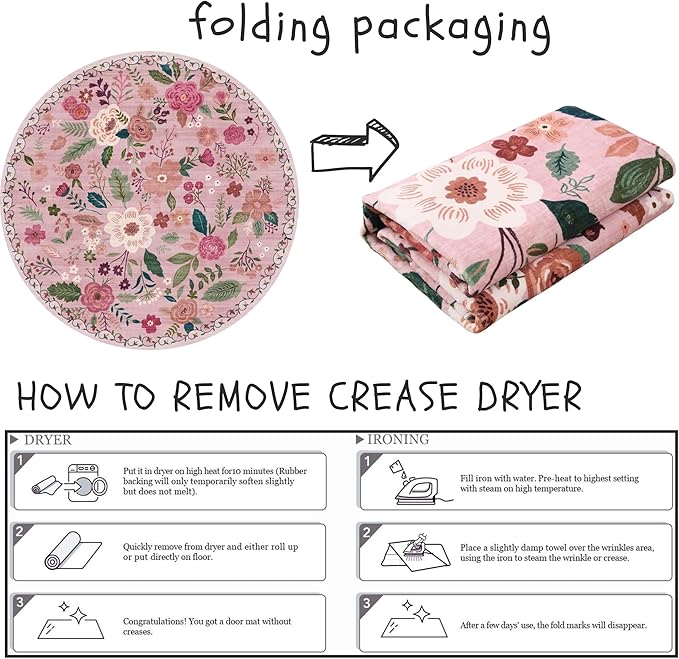 folding packaging

HOW TO REMOVE CREASE DRYER

▶ DRYER

1

Put it in dryer on high heat for10 minutes (Rubber backing will only temporarily soften slightly but does not melt).

2

Quickly remove from dryer and either roll up or put directly on floor.

3

Congratulations! You got a door mat without creases.

▶ IRONING

1

Fill iron with water. Pre-heat to highest setting with steam on high temperature.

2

Place a slightly damp towel over the wrinkles area, using the iron to steam the wrinkle or crease.

3

After a few days' use, the fold marks will disappear.