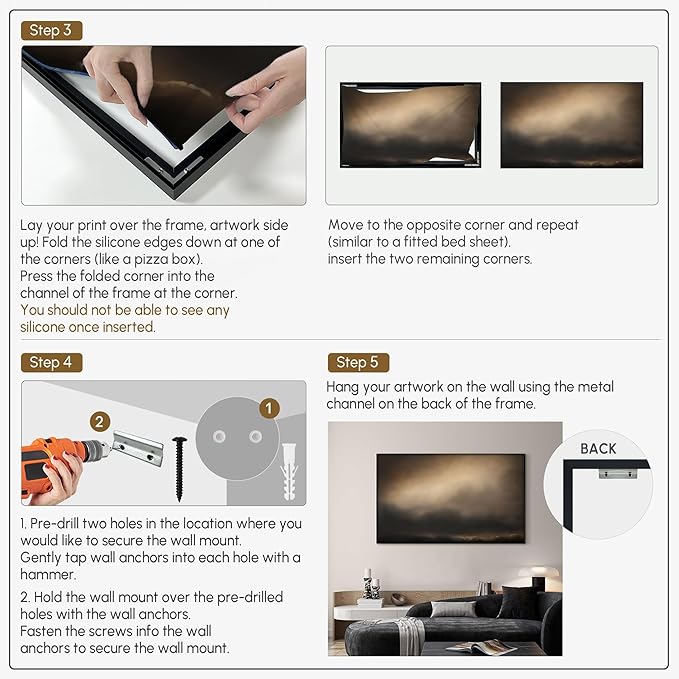 Step 3

Lay your print over the frame, artwork side up! Fold the silicone edges down at one of the corners (like a pizza box).
Press the folded corner into the channel of the frame at the corner.
You should not be able to see any silicone once inserted.

Move to the opposite corner and repeat (similar to a fitted bed sheet).
insert the two remaining corners.

Step 4

2

1

1. Pre-drill two holes in the location where you would like to secure the wall mount.
Gently tap wall anchors into each hole with a hammer.

2. Hold the wall mount over the pre-drilled holes with the wall anchors.
Fasten the screws info the wall anchors to secure the wall mount.

Step 5

Hang your artwork on the wall using the metal channel on the back of the frame.

BACK