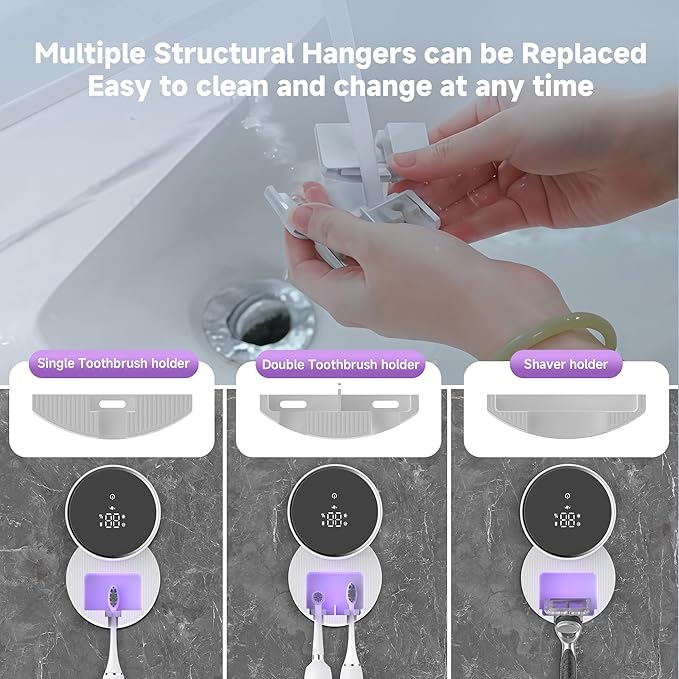 Multiple Structural Hangers can be Replaced
Easy to clean and change at any time

Single Toothbrush holder

Double Toothbrush holder

Shaver holder

88

88

88