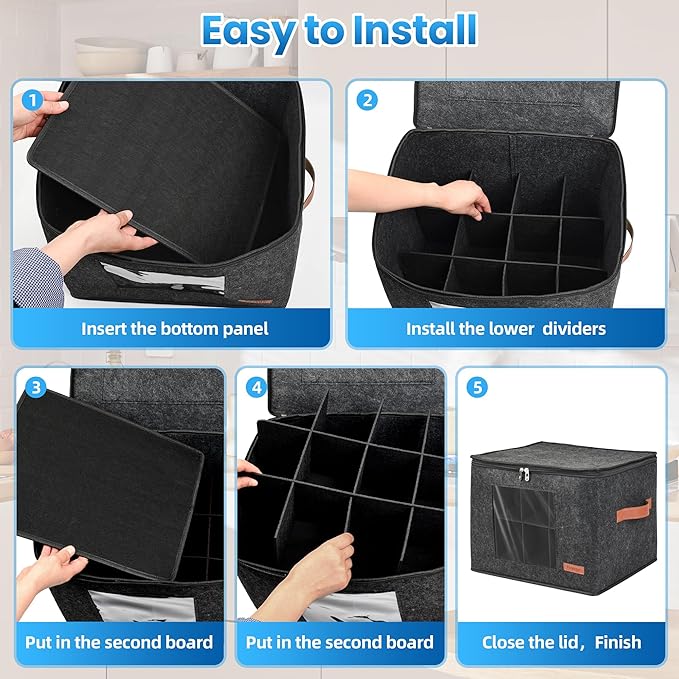 Easy to Install

1
Insert the bottom panel

2
Install the lower dividers

3
Put in the second board

4
Put in the second board

5
Close the lid，Finish