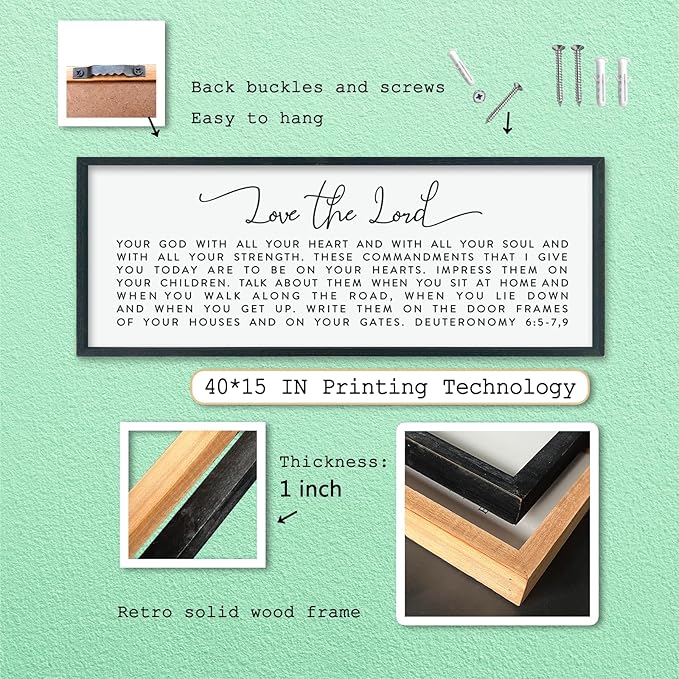 Back buckles and screws
Easy to hang

Love the Lord

YOUR GOD WITH ALL YOUR HEART AND WITH ALL YOUR SOUL AND WITH ALL YOUR STRENGTH. THESE COMMANDMENTS THAT I GIVE YOU TODAY ARE TO BE ON YOUR HEARTS. IMPRESS THEM ON YOUR CHILDREN. TALK ABOUT THEM WHEN YOU SIT AT HOME AND WHEN YOU WALK ALONG THE ROAD, WHEN YOU LIE DOWN AND WHEN YOU GET UP. WRITE THEM ON THE DOOR FRAMES OF YOUR HOUSES AND ON YOUR GATES. DEUTERONOMY 6:5-7,9

40*15 IN Printing Technology

Thickness:
1 inch

Retro solid wood frame