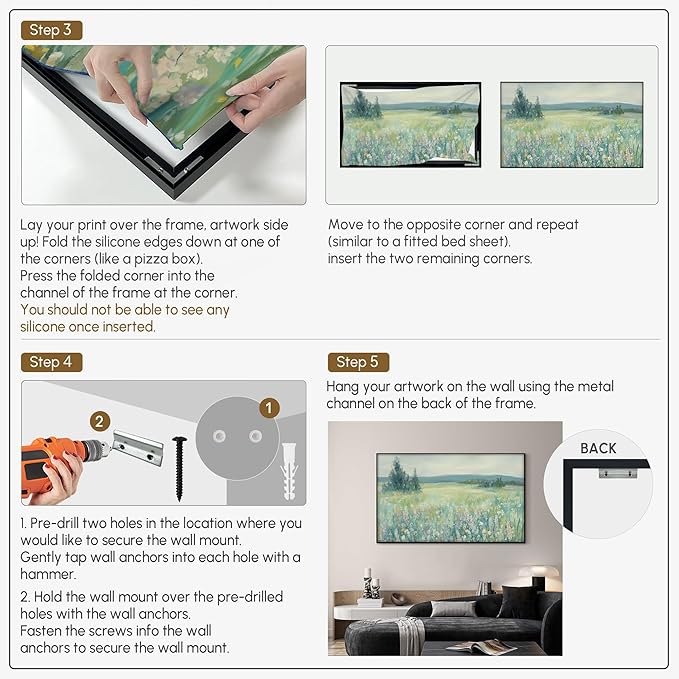 Step 3

Lay your print over the frame, artwork side up! Fold the silicone edges down at one of the corners (like a pizza box).
Press the folded corner into the channel of the frame at the corner.
You should not be able to see any silicone once inserted.

Move to the opposite corner and repeat (similar to a fitted bed sheet).
insert the two remaining corners.

Step 4

2

1

1. Pre-drill two holes in the location where you would like to secure the wall mount.
Gently tap wall anchors into each hole with a hammer.

2. Hold the wall mount over the pre-drilled holes with the wall anchors.
Fasten the screws info the wall anchors to secure the wall mount.

Step 5

Hang your artwork on the wall using the metal channel on the back of the frame.

BACK