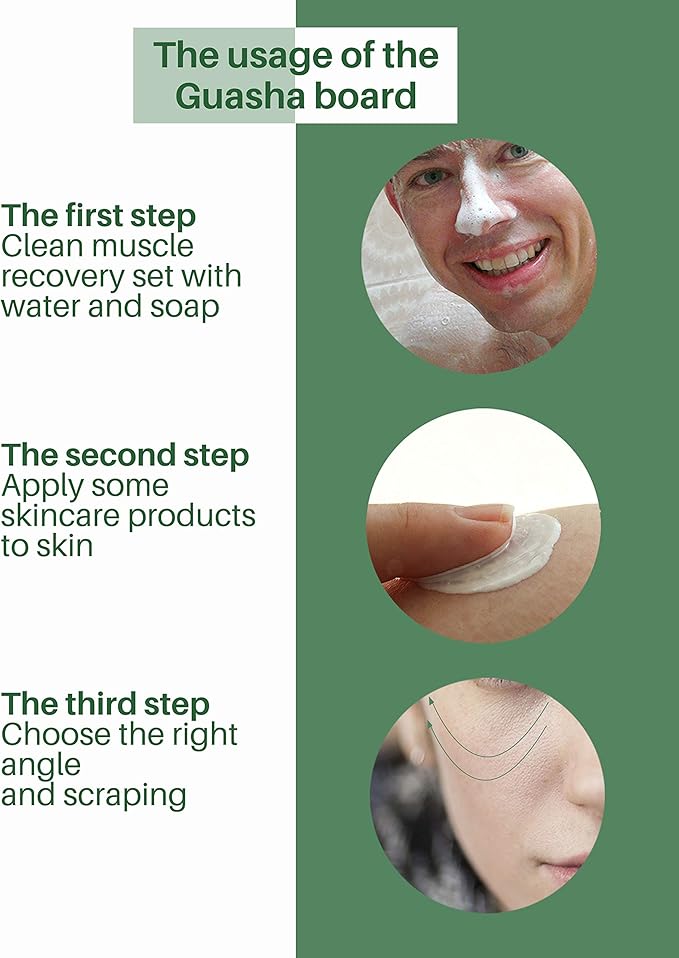 The usage of the Guasha board

The first step
Clean muscle recovery set with water and soap

The second step
Apply some skincare products to skin

The third step
Choose the right angle
and scraping