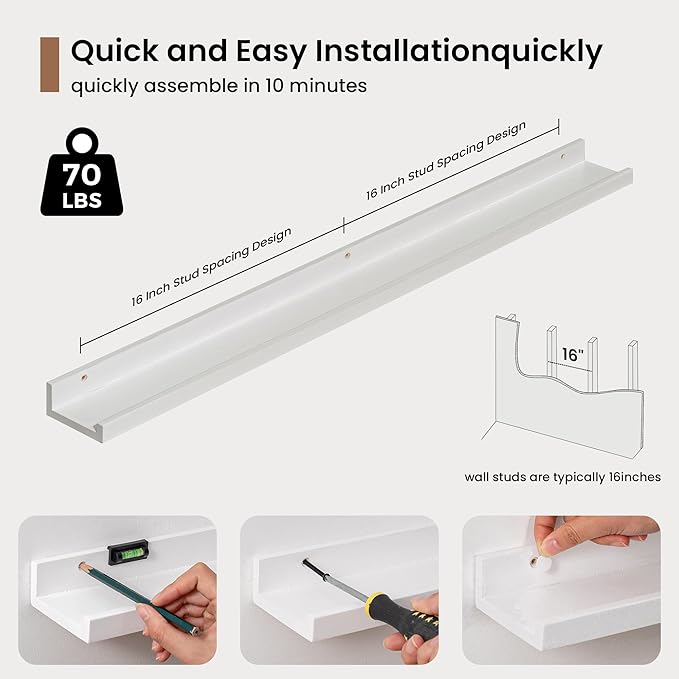 Quick and Easy Installationquickly
quickly assemble in 10 minutes

70
LBS

16 Inch Stud Spacing Design

16 Inch Stud Spacing Design

16"

wall studs are typically 16inches