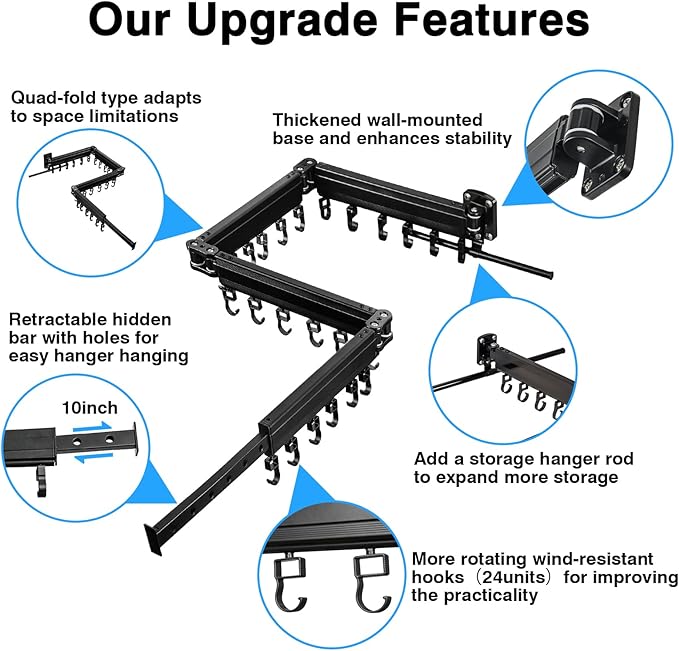 Our Upgrade Features

Quad-fold type adapts to space limitations

Thickened wall-mounted base and enhances stability

Retractable hidden bar with holes for easy hanger hanging

10inch

Add a storage hanger rod to expand more storage

More rotating wind-resistant hooks（24units）for improving the practicality