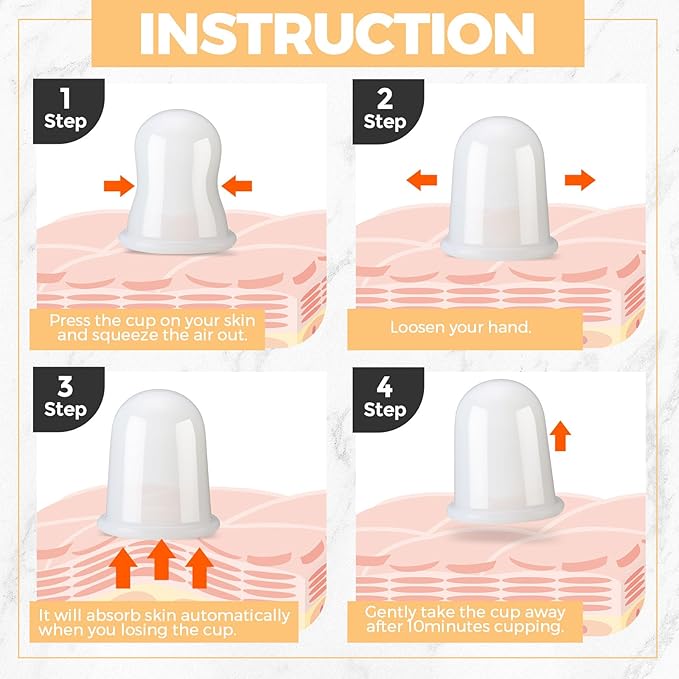 INSTRUCTION

1
Step

Press the cup on your skin and squeeze the air out.

2
Step

Loosen your hand.

3
Step

It will absorb skin automatically when you losing the cup.

4
Step

Gently take the cup away after 10minutes cupping.