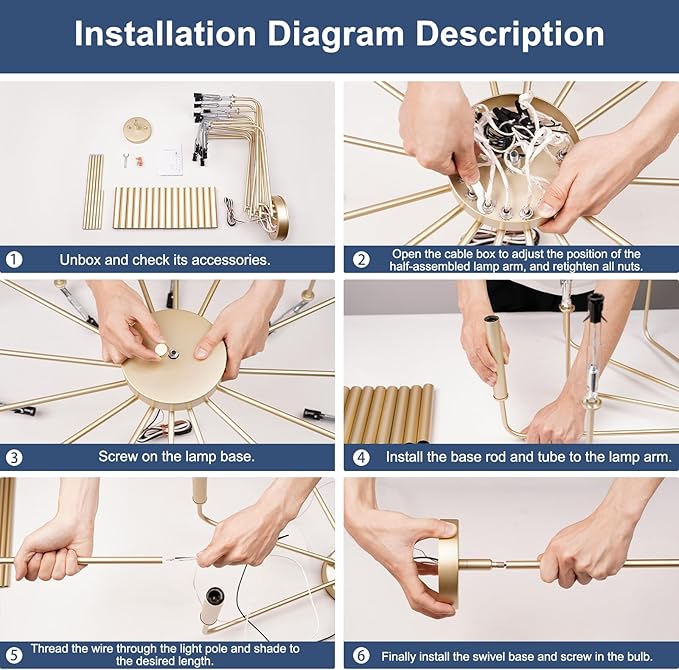 Installation Diagram Description

1 Unbox and check its accessories.

2 Open the cable box to adjust the position of the half-assembled lamp arm, and retighten all nuts.

3 Screw on the lamp base.

4 Install the base rod and tube to the lamp arm.

5 Thread the wire through the light pole and shade to the desired length.

6 Finally install the swivel base and screw in the bulb.