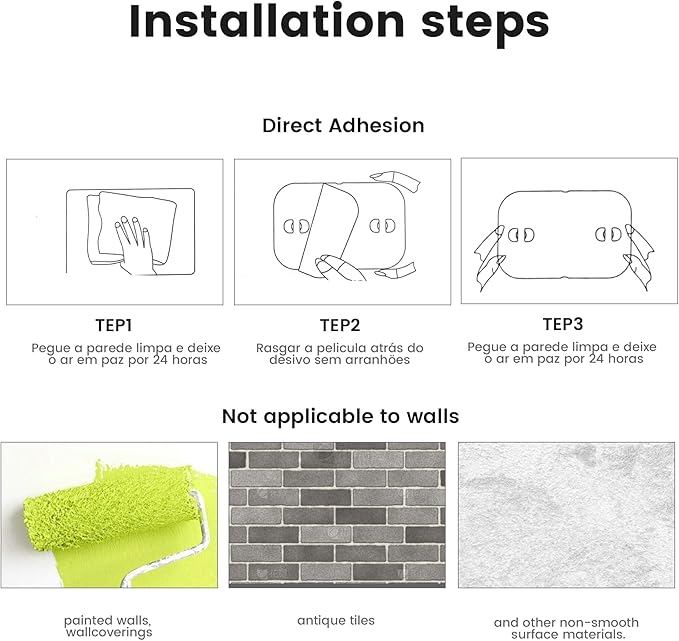 Installation steps

Direct Adhesion

TEP1

Pegue a parede limpa e deixe o ar em paz por 24 horas

TEP2

Rasgar a pelicula atrás do desivo sem arranhões

TEP3

Pegue a parede limpa e deixe o ar em paz por 24 horas

Not applicable to walls

painted walls, wallcoverings

antique tiles

and other non-smooth surface materials.