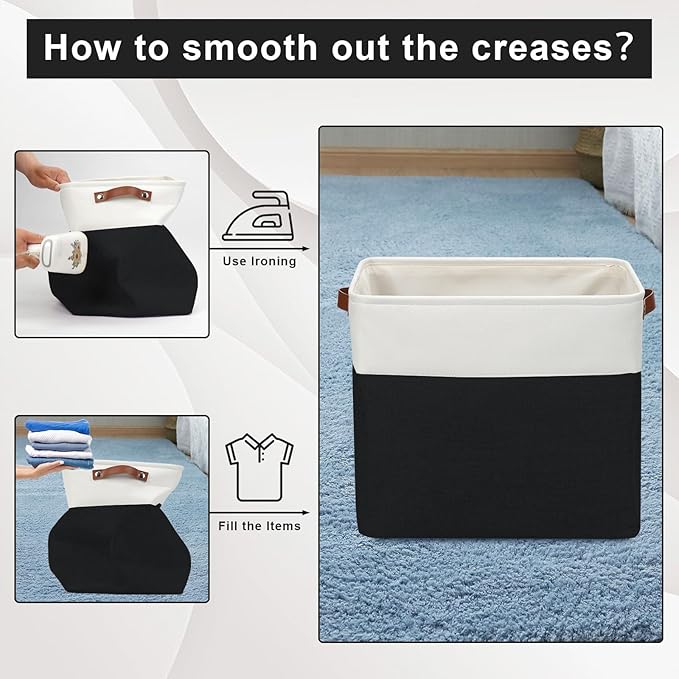 How to smooth out the creases?

Use Ironing

Fill the Items