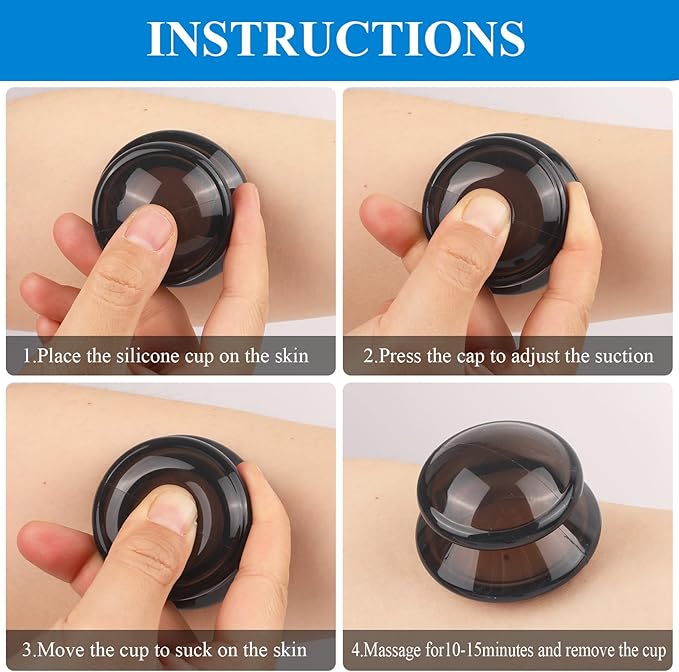 INSTRUCTIONS

1.Place the silicone cup on the skin

2.Press the cap to adjust the suction

3.Move the cup to suck on the skin

4.Massage for10-15minutes and remove the cup