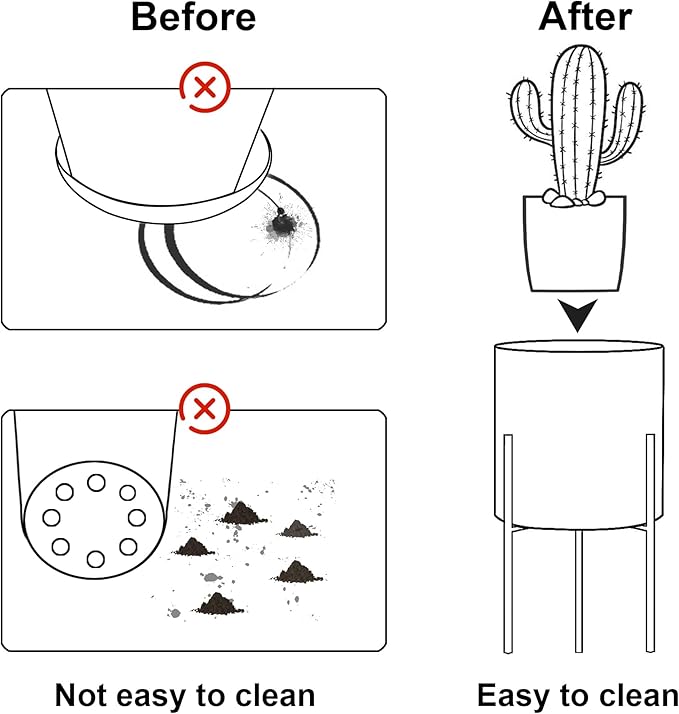 Before

Not easy to clean

After

Easy to clean