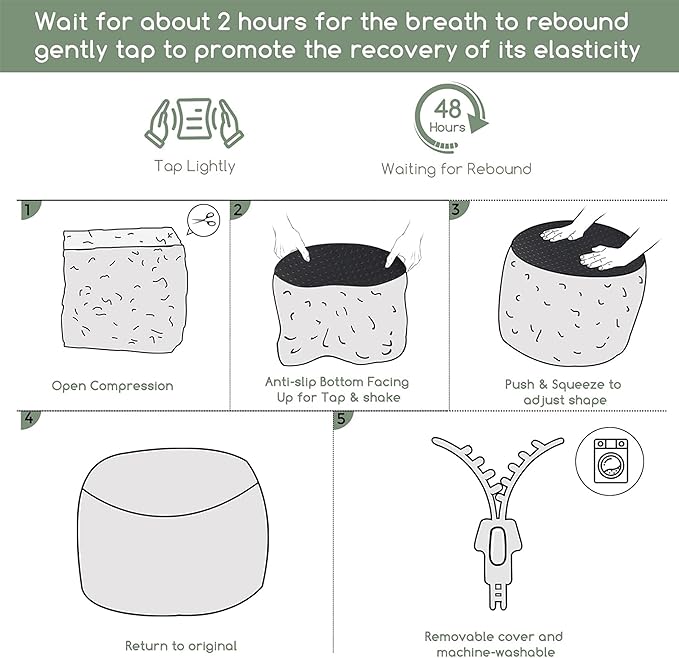 Wait for about 2 hours for the breath to rebound gently tap to promote the recovery of its elasticity

Tap Lightly

48 Hours

Waiting for Rebound

1

Open Compression

2

Anti-slip Bottom Facing Up for Tap & shake

3

Push & Squeeze to adjust shape

4

Return to original

5

Removable cover and machine-washable