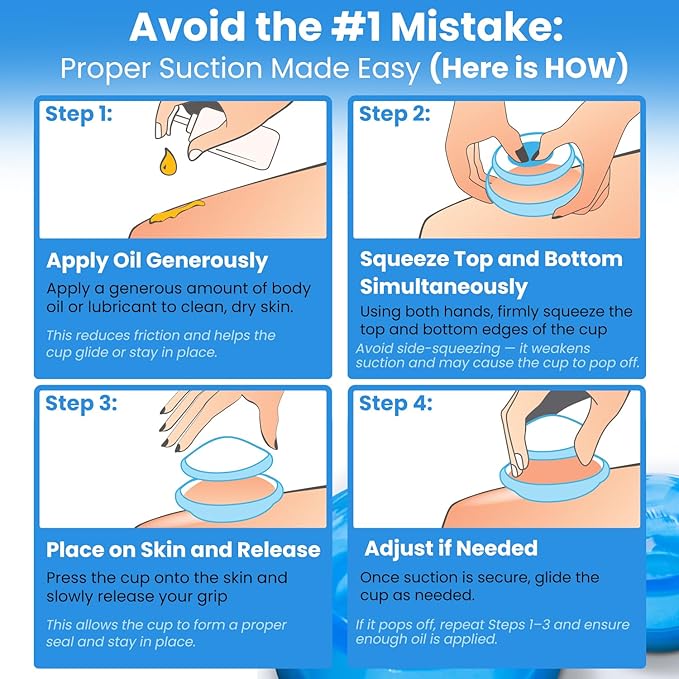 Avoid the #1 Mistake:
Proper Suction Made Easy (Here is HOW)

Step 1:

Apply Oil Generously

Apply a generous amount of body oil or lubricant to clean, dry skin.

This reduces friction and helps the cup glide or stay in place.

Step 2:

Squeeze Top and Bottom Simultaneously

Using both hands, firmly squeeze the top and bottom edges of the cup

Avoid side-squeezing — it weakens suction and may cause the cup to pop off.

Step 3:

Place on Skin and Release

Press the cup onto the skin and slowly release your grip

This allows the cup to form a proper seal and stay in place.

Step 4:

Adjust if Needed

Once suction is secure, glide the cup as needed.

If it pops off, repeat Steps 1–3 and ensure enough oil is applied.