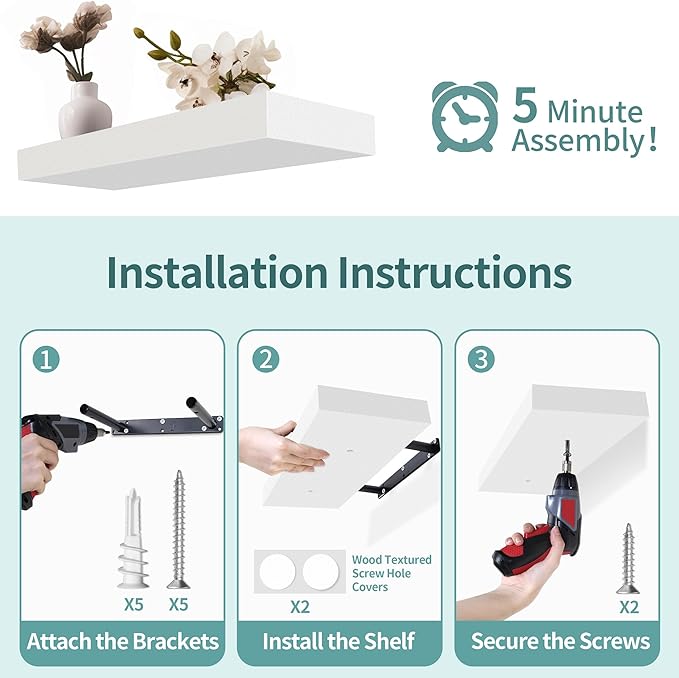 5 Minute Assembly!

Installation Instructions

1
X5 X5
Attach the Brackets

2
Wood Textured Screw Hole Covers
X2
Install the Shelf

3
X2
Secure the Screws