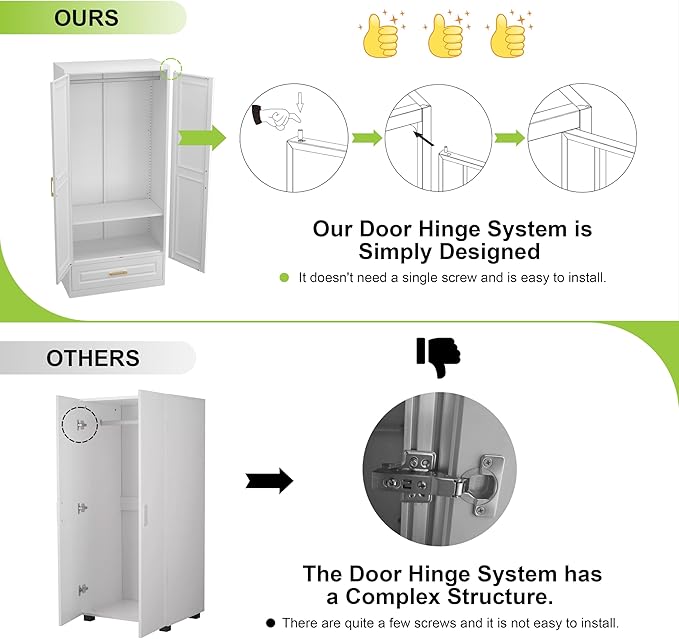 OURS

Our Door Hinge System is Simply Designed

It doesn't need a single screw and is easy to install.

OTHERS

The Door Hinge System has a Complex Structure.

There are quite a few screws and it is not easy to install.