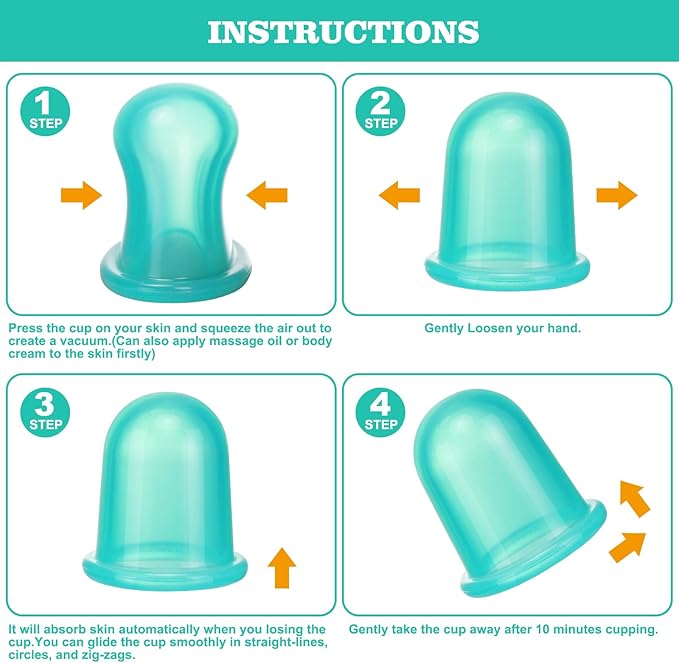 INSTRUCTIONS

1 STEP

Press the cup on your skin and squeeze the air out to create a vacuum.(Can also apply massage oil or body cream to the skin firstly)

2 STEP

Gently Loosen your hand.

3 STEP

It will absorb skin automatically when you losing the cup.You can glide the cup smoothly in straight-lines, circles, and zig-zags.

4 STEP

Gently take the cup away after 10 minutes cupping.