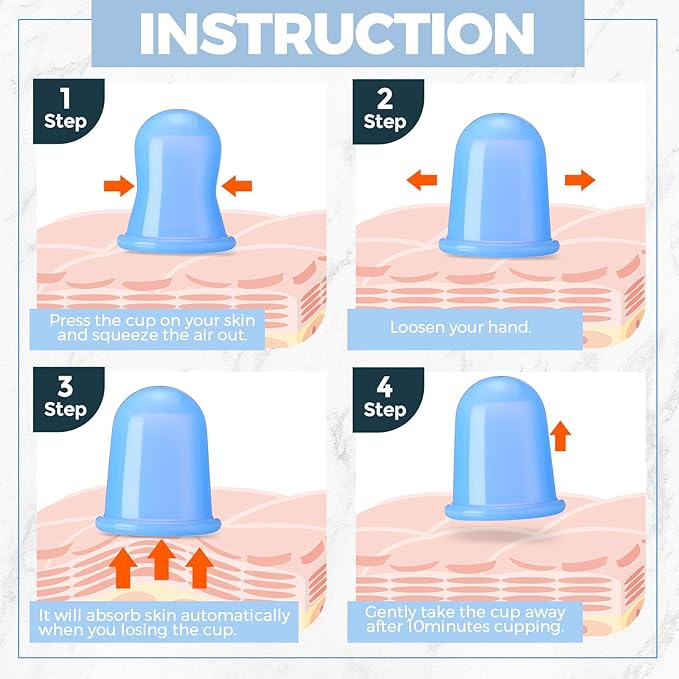 INSTRUCTION

1 Step

Press the cup on your skin and squeeze the air out.

2 Step

Loosen your hand.

3 Step

It will absorb skin automatically when you losing the cup.

4 Step

Gently take the cup away after 10minutes cupping.