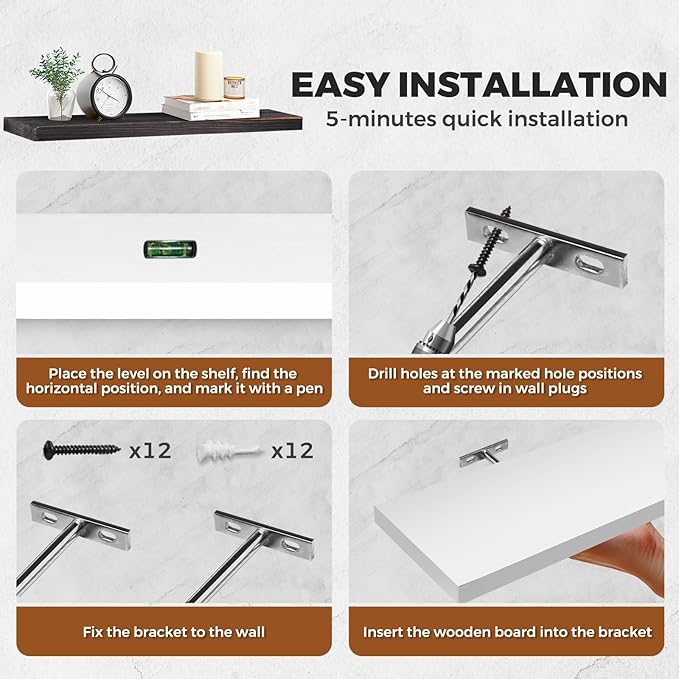 EASY INSTALLATION
5-minutes quick installation

Place the level on the shelf, find the horizontal position, and mark it with a pen

Drill holes at the marked hole positions and screw in wall plugs

x12 x12

Fix the bracket to the wall

Insert the wooden board into the bracket