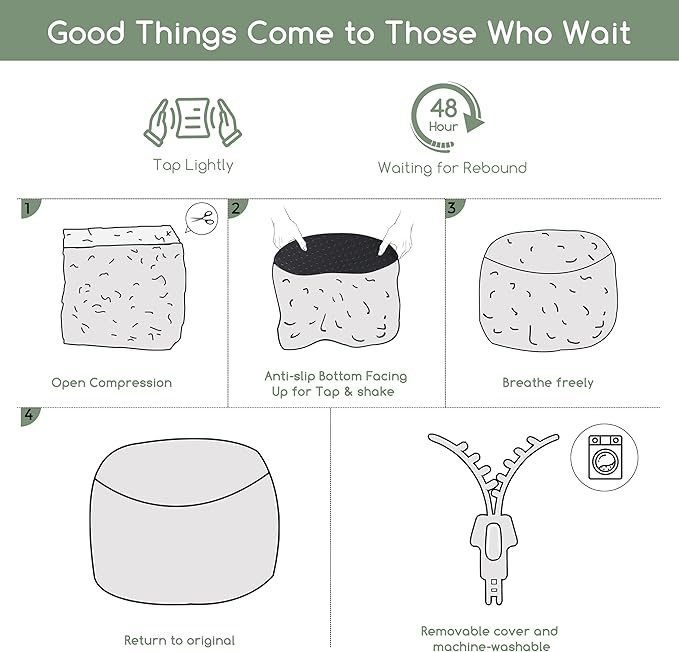 Good Things Come to Those Who Wait

Tap Lightly

48
Hour

Waiting for Rebound

1

Open Compression

2

Anti-slip Bottom Facing Up for Tap & shake

3

Breathe freely

4

Return to original

Removable cover and machine-washable