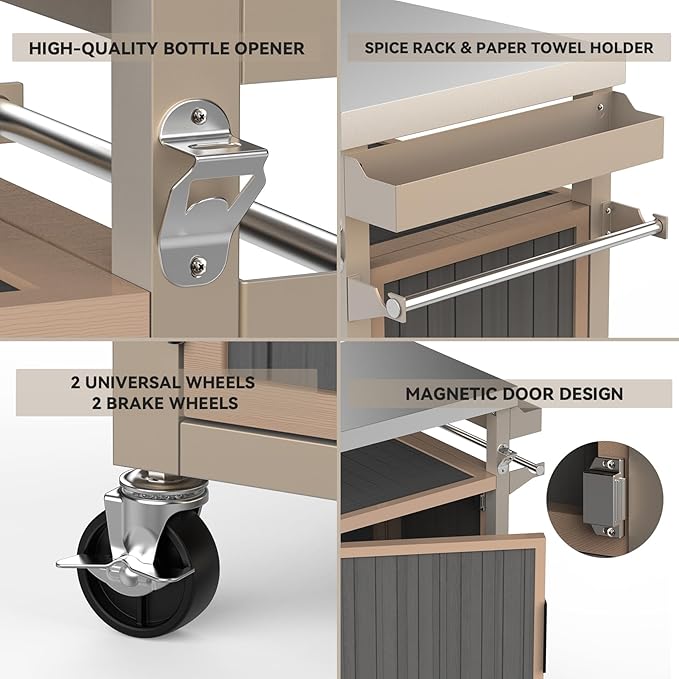 HIGH-QUALITY BOTTLE OPENER

SPICE RACK & PAPER TOWEL HOLDER

2 UNIVERSAL WHEELS
2 BRAKE WHEELS

MAGNETIC DOOR DESIGN