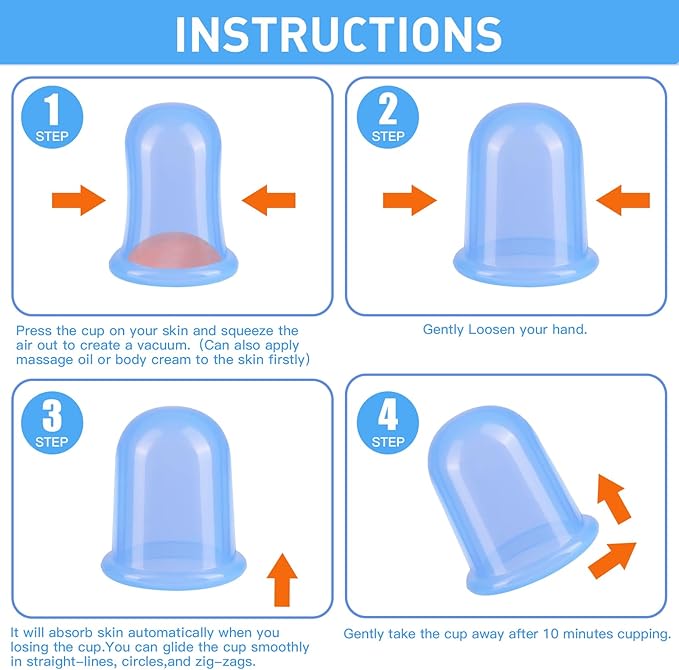 INSTRUCTIONS

1 STEP

Press the cup on your skin and squeeze the air out to create a vacuum. (Can also apply massage oil or body cream to the skin firstly)

2 STEP

Gently Loosen your hand.

3 STEP

It will absorb skin automatically when you losing the cup.You can glide the cup smoothly in straight-lines, circles,and zig-zags.

4 STEP

Gently take the cup away after 10 minutes cupping.