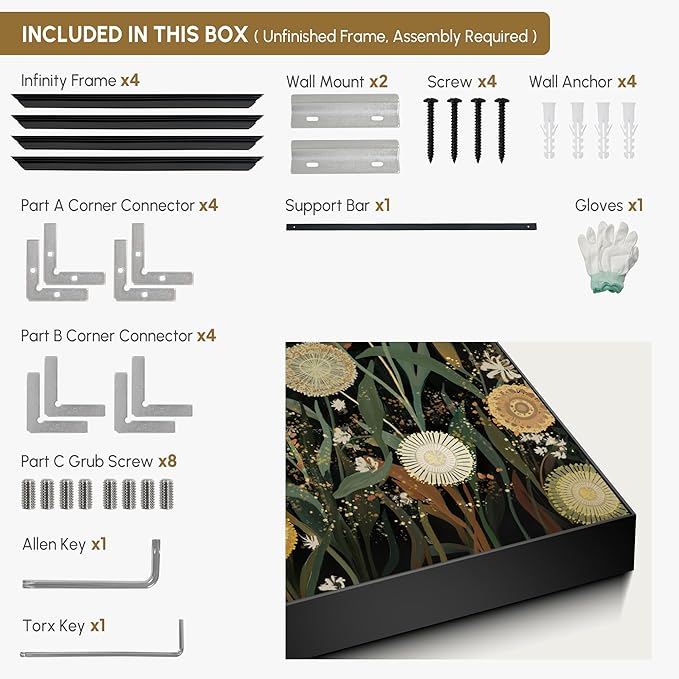 INCLUDED IN THIS BOX ( Unfinished Frame, Assembly Required )

Infinity Frame x4

Wall Mount x2

Screw x4

Wall Anchor x4

Part A Corner Connector x4

Support Bar x1

Gloves x1

Part B Corner Connector x4

Part C Grub Screw x8

Allen Key x1

Torx Key x1