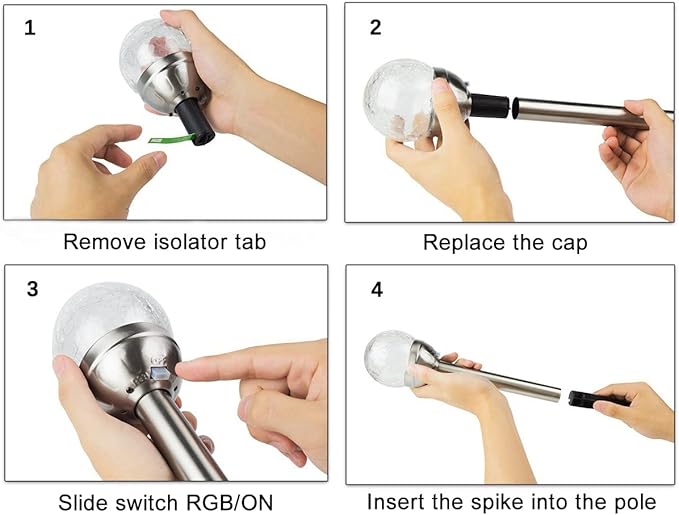 1

Remove isolator tab

2

Replace the cap

3

Slide switch RGB/ON

4

Insert the spike into the pole