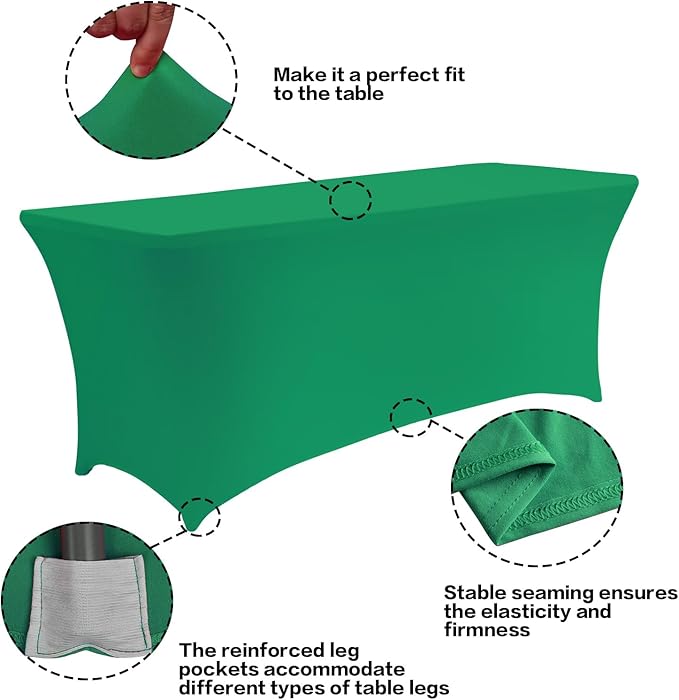 Make it a perfect fit to the table

Stable seaming ensures the elasticity and firmness

The reinforced leg pockets accommodate different types of table legs