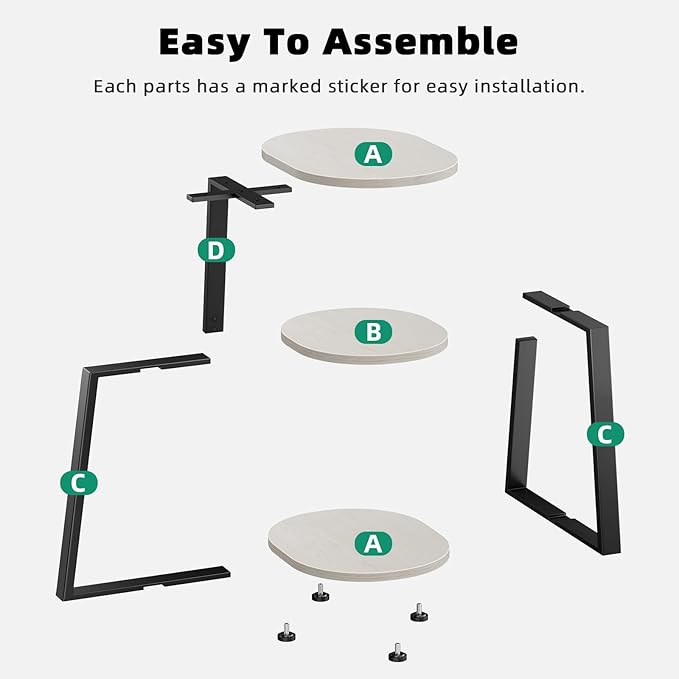 Easy To Assemble

Each parts has a marked sticker for easy installation.

A

D

B

C

C

A