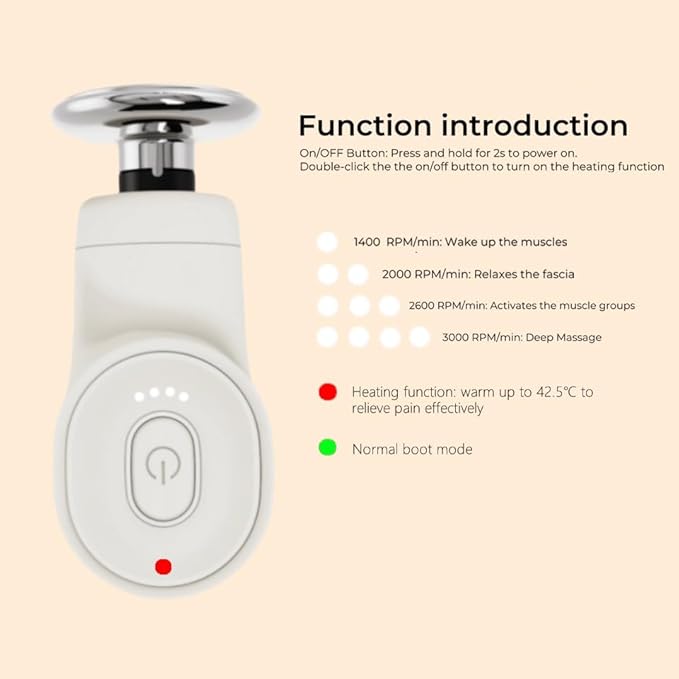 Function introduction

On/OFF Button: Press and hold for 2s to power on.
Double-click the the on/off button to turn on the heating function

1400 RPM/min: Wake up the muscles

2000 RPM/min: Relaxes the fascia

2600 RPM/min: Activates the muscle groups

3000 RPM/min: Deep Massage

Heating function: warm up to 42.5℃ to relieve pain effectively

Normal boot mode