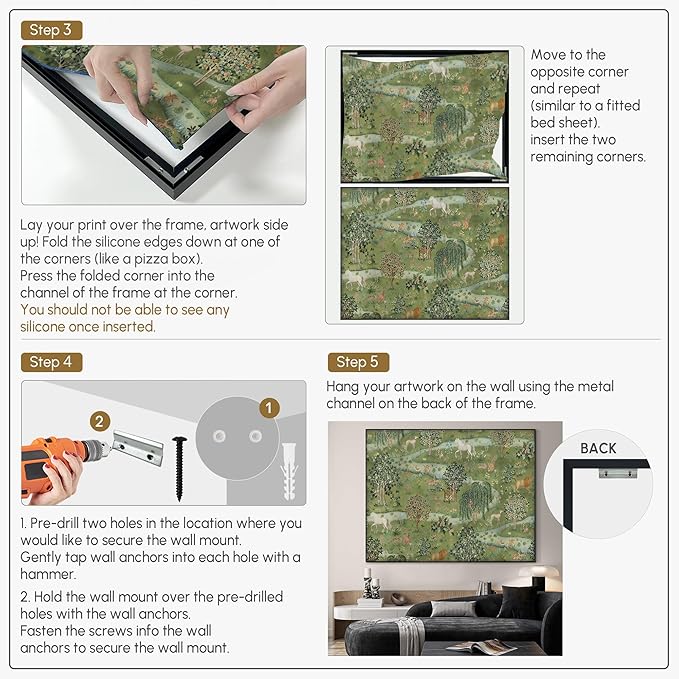 Step 3

Lay your print over the frame, artwork side up! Fold the silicone edges down at one of the corners (like a pizza box).
Press the folded corner into the channel of the frame at the corner.
You should not be able to see any silicone once inserted.

Move to the opposite corner and repeat (similar to a fitted bed sheet).
insert the two remaining corners.

Step 4

2

1

1. Pre-drill two holes in the location where you would like to secure the wall mount.
Gently tap wall anchors into each hole with a hammer.

2. Hold the wall mount over the pre-drilled holes with the wall anchors.
Fasten the screws info the wall anchors to secure the wall mount.

Step 5

Hang your artwork on the wall using the metal channel on the back of the frame.

BACK