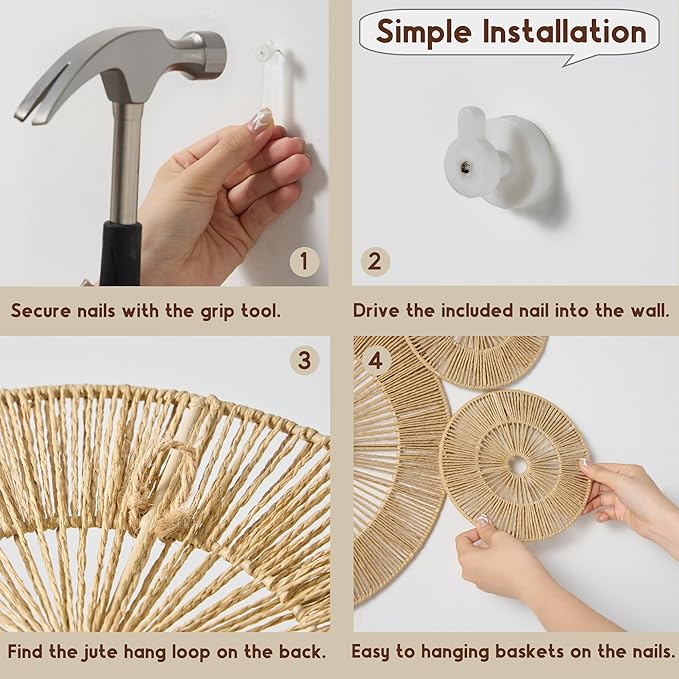 Simple Installation

1

Secure nails with the grip tool.

2

Drive the included nail into the wall.

3

Find the jute hang loop on the back.

4

Easy to hanging baskets on the nails.