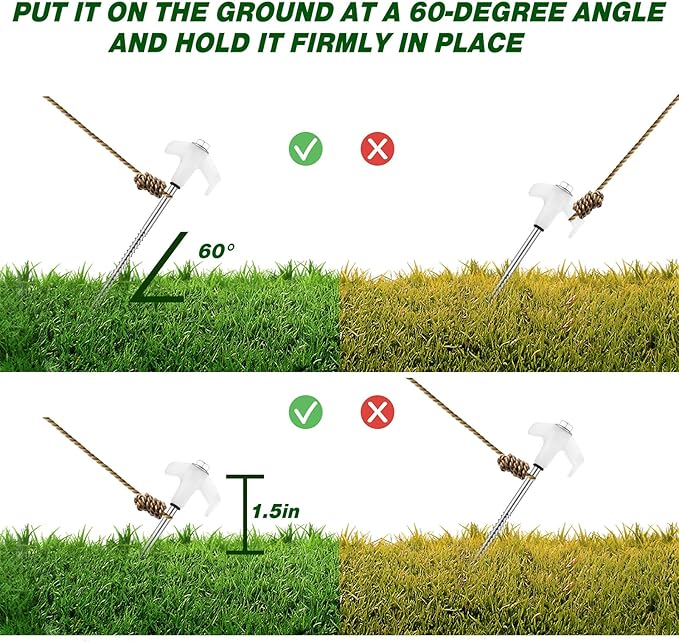 PUT IT ON THE GROUND AT A 60-DEGREE ANGLE AND HOLD IT FIRMLY IN PLACE

60°

1.5in