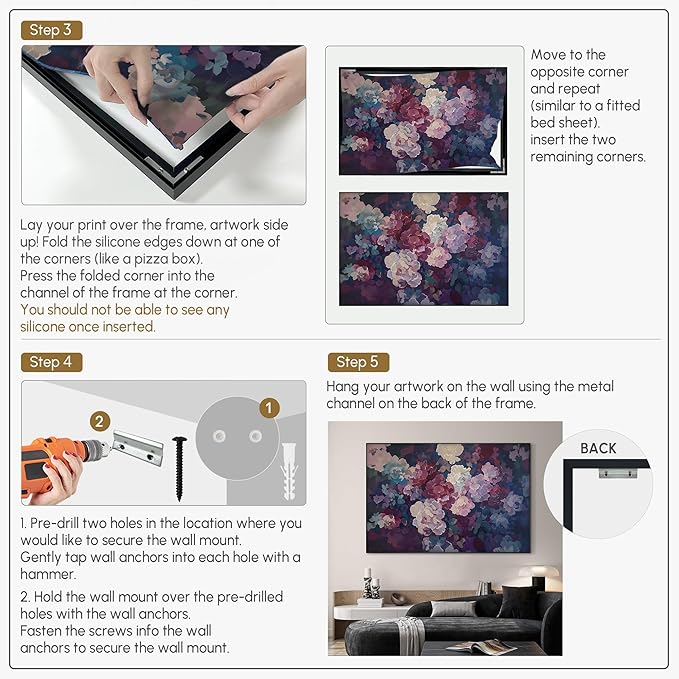 Step 3

Lay your print over the frame, artwork side up! Fold the silicone edges down at one of the corners (like a pizza box).
Press the folded corner into the channel of the frame at the corner.
You should not be able to see any silicone once inserted.

Move to the opposite corner and repeat (similar to a fitted bed sheet).
insert the two remaining corners.

Step 4

2

1

1. Pre-drill two holes in the location where you would like to secure the wall mount.
Gently tap wall anchors into each hole with a hammer.

2. Hold the wall mount over the pre-drilled holes with the wall anchors.
Fasten the screws info the wall anchors to secure the wall mount.

Step 5

Hang your artwork on the wall using the metal channel on the back of the frame.

BACK