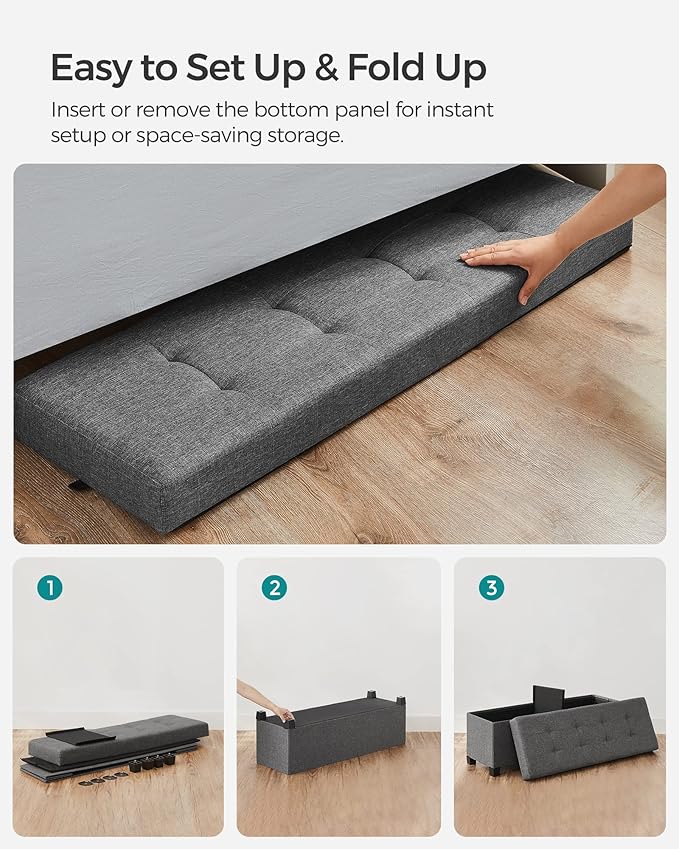 Easy to Set Up & Fold Up

Insert or remove the bottom panel for instant setup or space-saving storage.

1

2

3