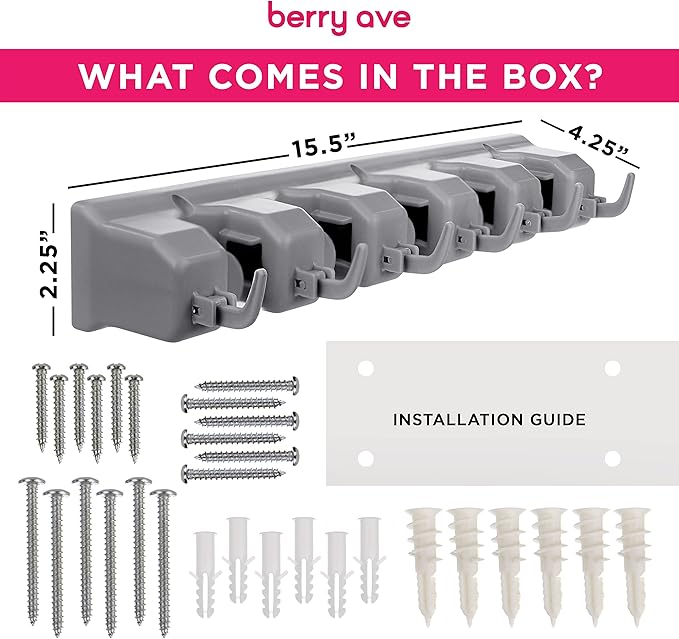 berry ave

WHAT COMES IN THE BOX?

15.5”

4.25”

2.25”

INSTALLATION GUIDE