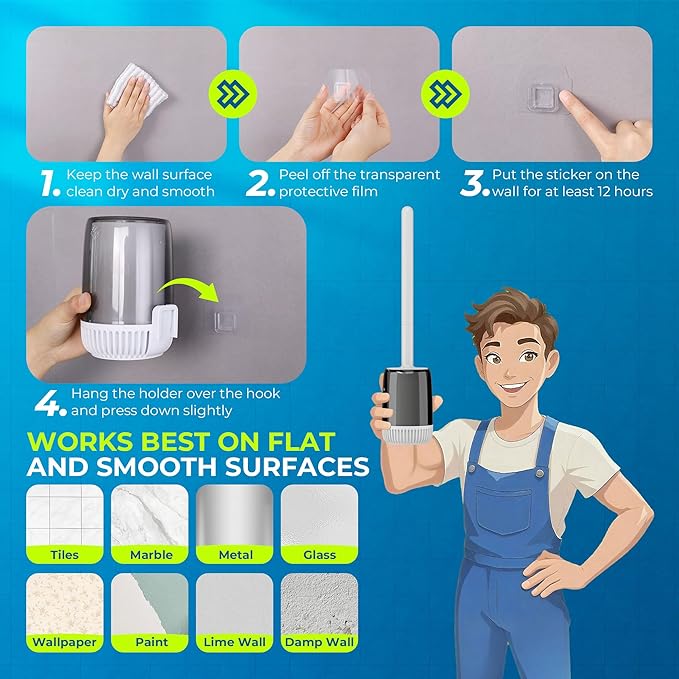 1. Keep the wall surface clean dry and smooth

2. Peel off the transparent protective film

3. Put the sticker on the wall for at least 12 hours

4. Hang the holder over the hook and press down slightly

WORKS BEST ON FLAT AND SMOOTH SURFACES

Tiles
Marble
Metal
Glass
Wallpaper
Paint
Lime Wall
Damp Wall