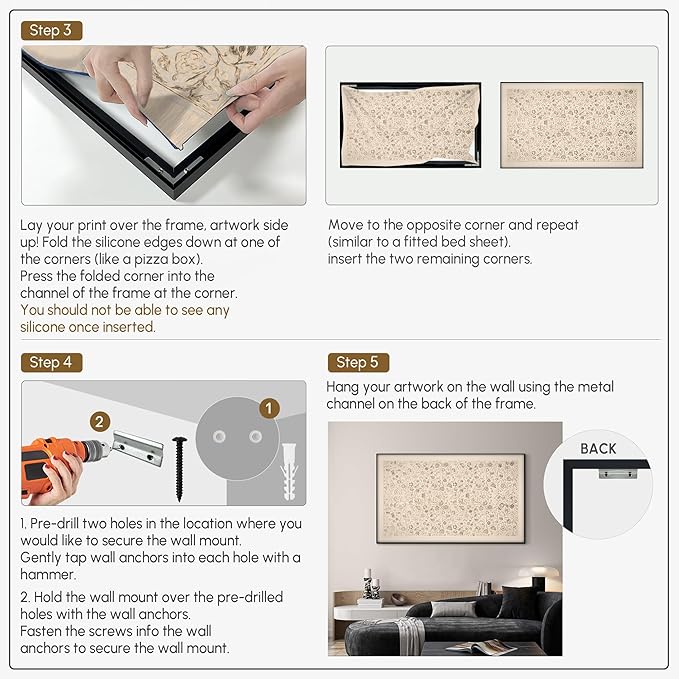 Step 3

Lay your print over the frame, artwork side up! Fold the silicone edges down at one of the corners (like a pizza box).
Press the folded corner into the channel of the frame at the corner.
You should not be able to see any silicone once inserted.

Move to the opposite corner and repeat (similar to a fitted bed sheet).
insert the two remaining corners.

Step 4

2

1

1. Pre-drill two holes in the location where you would like to secure the wall mount.
Gently tap wall anchors into each hole with a hammer.

2. Hold the wall mount over the pre-drilled holes with the wall anchors.
Fasten the screws info the wall anchors to secure the wall mount.

Step 5

Hang your artwork on the wall using the metal channel on the back of the frame.

BACK