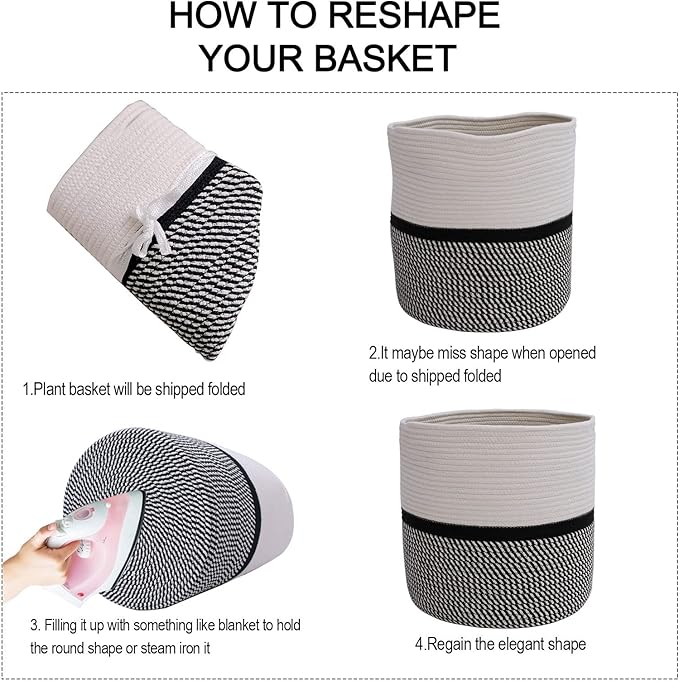 HOW TO RESHAPE YOUR BASKET

1.Plant basket will be shipped folded

2.It maybe miss shape when opened due to shipped folded

3. Filling it up with something like blanket to hold the round shape or steam iron it

4.Regain the elegant shape