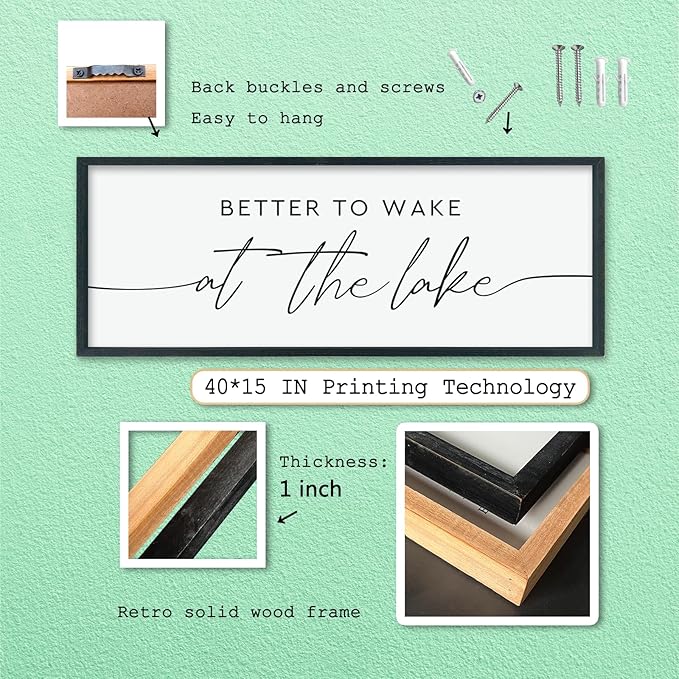 Back buckles and screws
Easy to hang

BETTER TO WAKE
at the lake

40*15 IN Printing Technology

Thickness:
1 inch

Retro solid wood frame