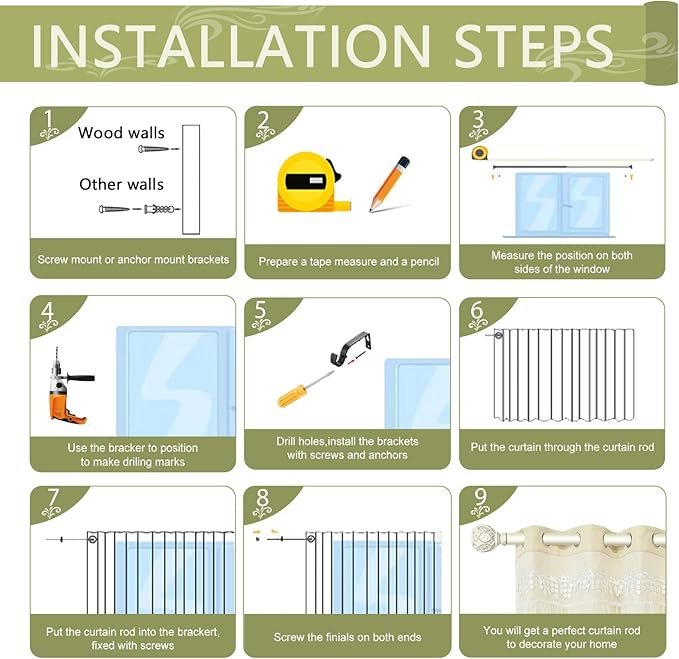 INSTALLATION STEPS

1
Wood walls
Other walls
Screw mount or anchor mount brackets

2
Prepare a tape measure and a pencil

3
Measure the position on both sides of the window

4
Use the bracker to position to make driling marks

5
Drill holes,install the brackets with screws and anchors

6
Put the curtain through the curtain rod

7
Put the curtain rod into the brackert, fixed with screws

8
Screw the finials on both ends

9
You will get a perfect curtain rod to decorate your home