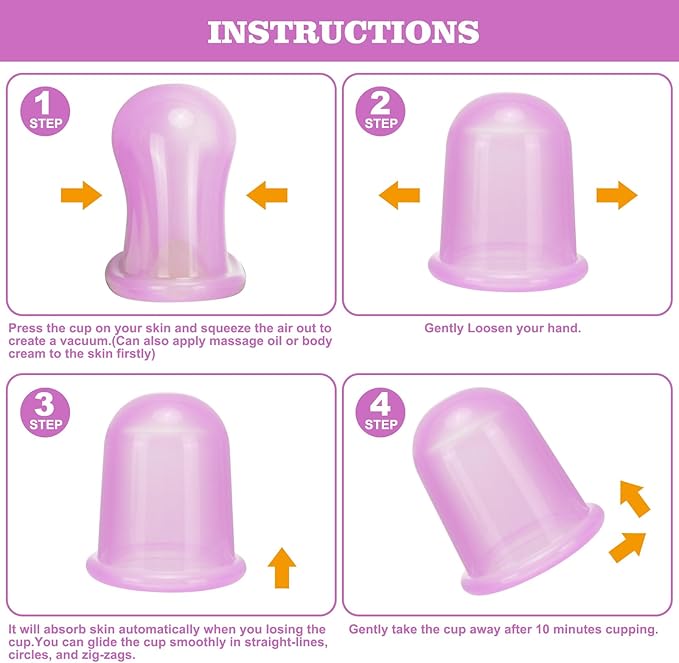 INSTRUCTIONS

1
STEP

Press the cup on your skin and squeeze the air out to create a vacuum.(Can also apply massage oil or body cream to the skin firstly)

2
STEP

Gently Loosen your hand.

3
STEP

It will absorb skin automatically when you losing the cup.You can glide the cup smoothly in straight-lines, circles, and zig-zags.

4
STEP

Gently take the cup away after 10 minutes cupping.