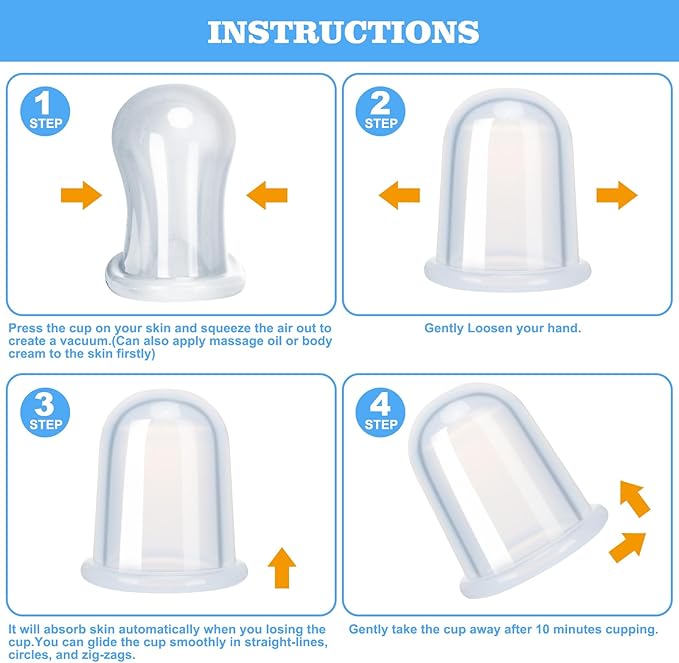 INSTRUCTIONS

1 STEP

Press the cup on your skin and squeeze the air out to create a vacuum.(Can also apply massage oil or body cream to the skin firstly)

2 STEP

Gently Loosen your hand.

3 STEP

It will absorb skin automatically when you losing the cup.You can glide the cup smoothly in straight-lines, circles, and zig-zags.

4 STEP

Gently take the cup away after 10 minutes cupping.