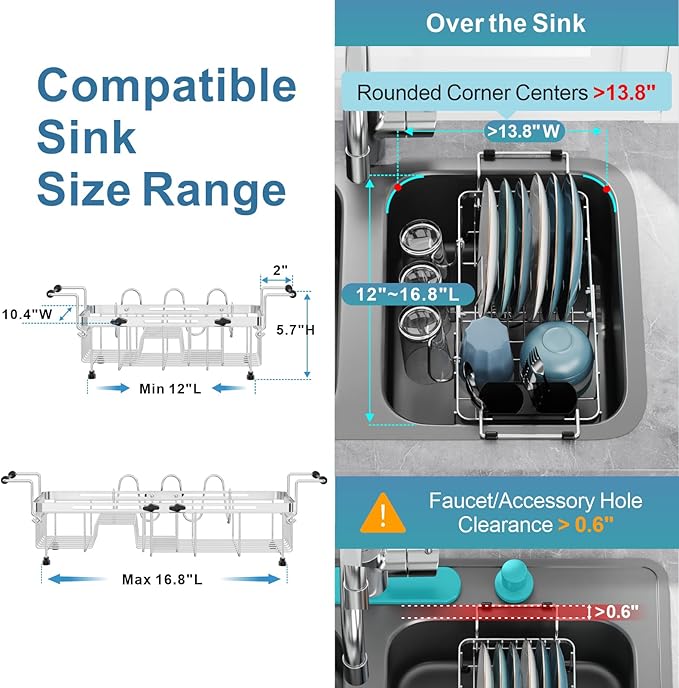 Compatible Sink Size Range

2"

10.4"W

5.7"H

Min 12"L

Max 16.8"L

Over the Sink

Rounded Corner Centers >13.8"

>13.8"W

12"~16.8"L

Faucet/Accessory Hole Clearance > 0.6"

>0.6"