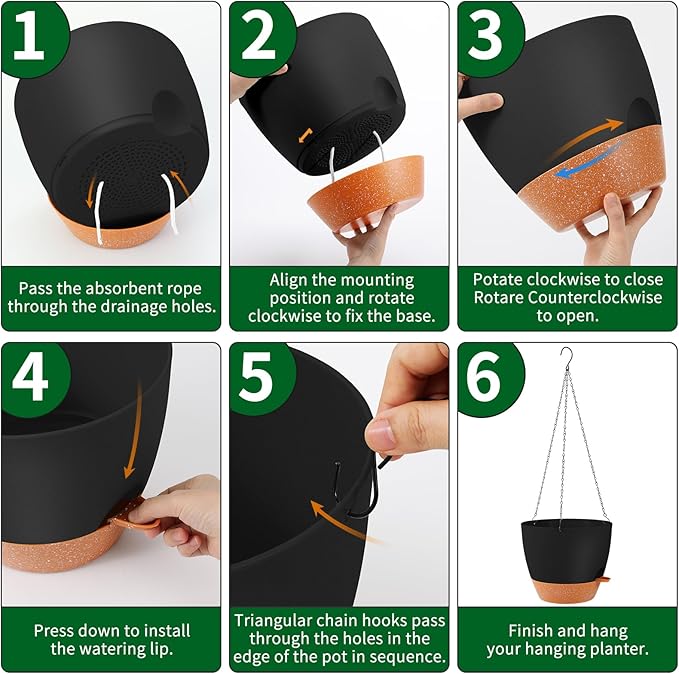 1

Pass the absorbent rope through the drainage holes.

2

Align the mounting position and rotate clockwise to fix the base.

3

Potate clockwise to close Rotare Counterclockwise to open.

4

Press down to install the watering lip.

5

Triangular chain hooks pass through the holes in the edge of the pot in sequence.

6

Finish and hang your hanging planter.