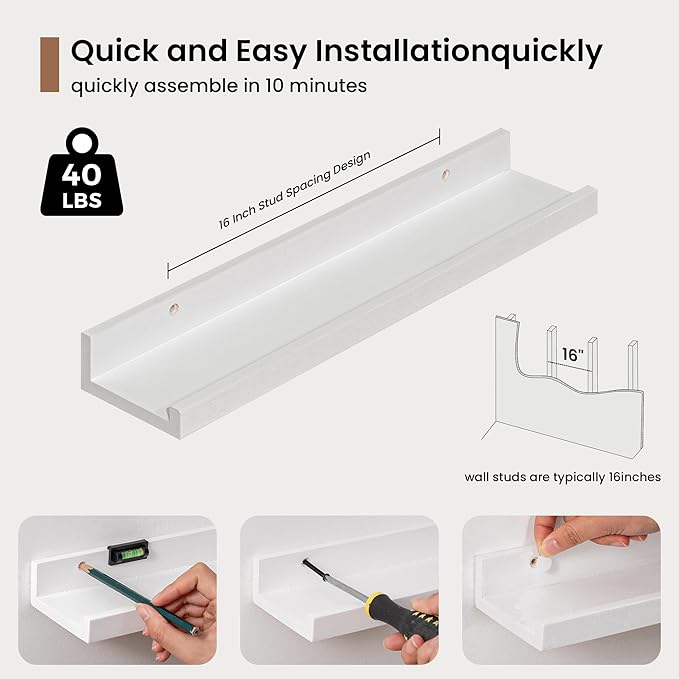 Quick and Easy Installationquickly
quickly assemble in 10 minutes

40 LBS

16 Inch Stud Spacing Design

16"

wall studs are typically 16inches